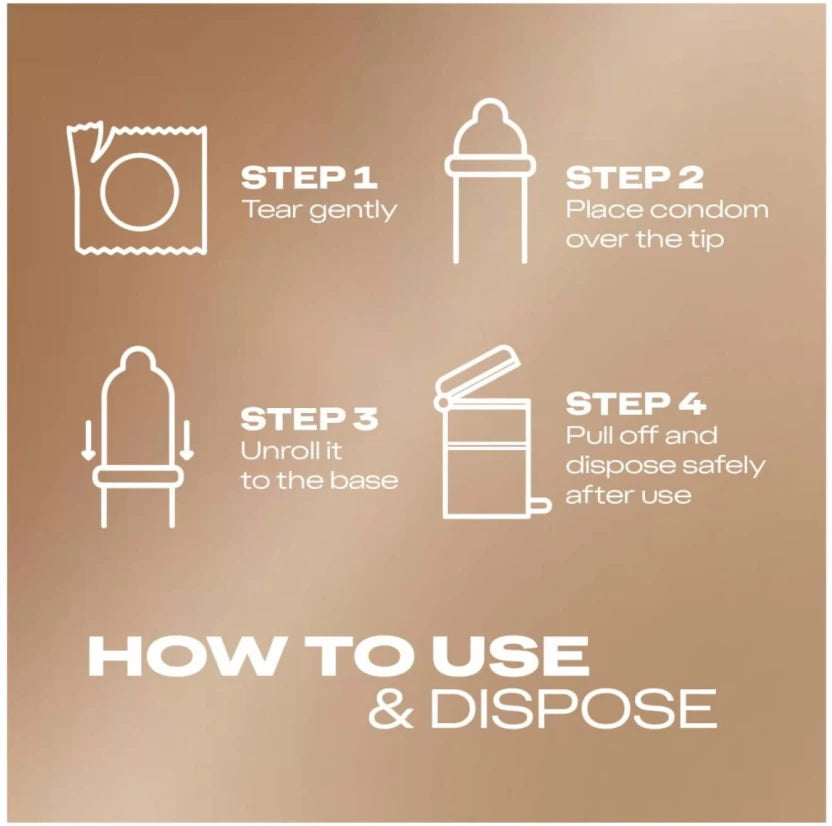 STEP 1
Tear gently

STEP 2
Place condom over the tip

STEP 3
Unroll it to the base

STEP 4
Pull off and dispose safely after use

HOW TO USE
& DISPOSE